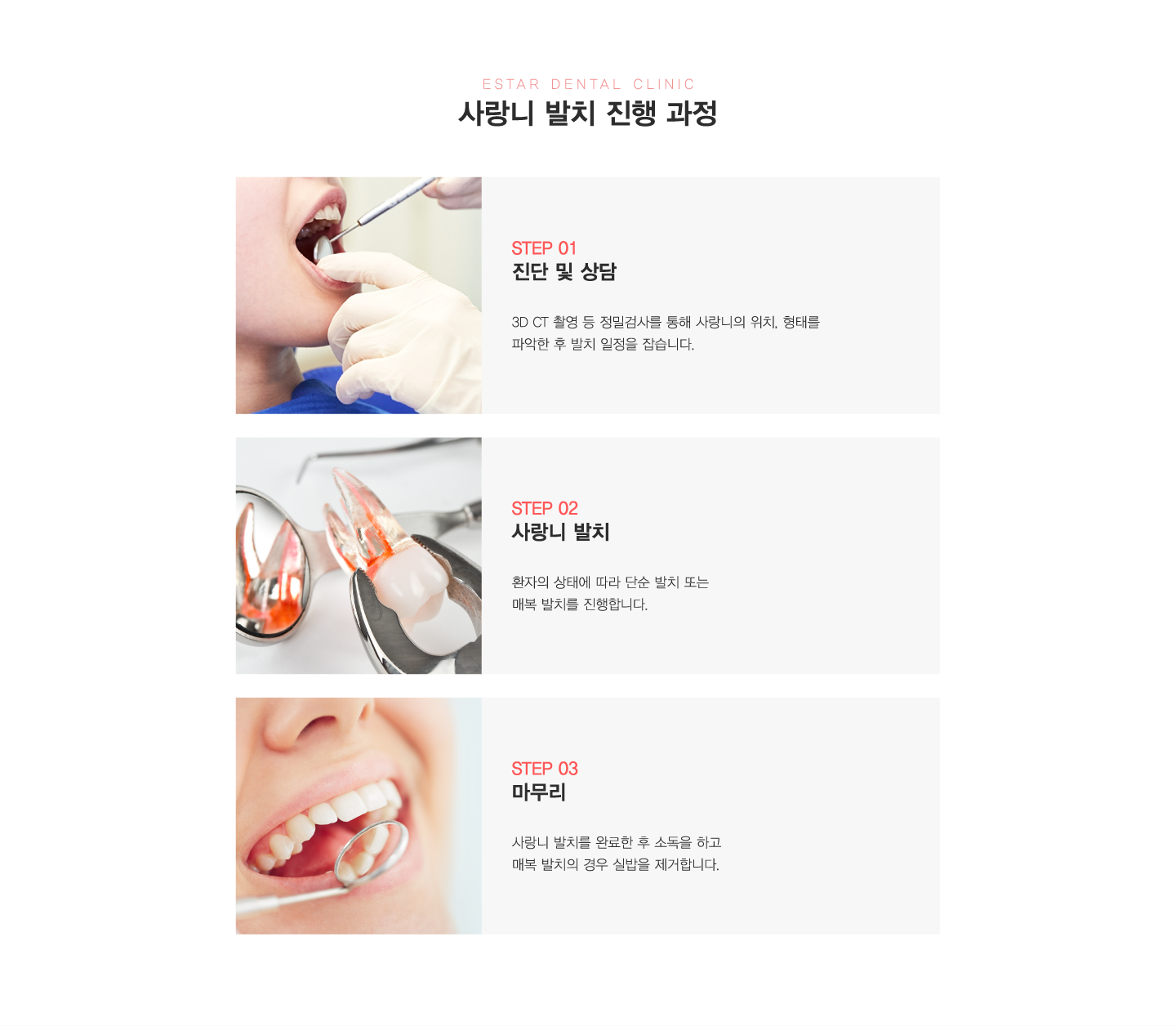 ESTAR DENTAL CLINIC
사랑니 발치 진행 과정

STEP 01
진단 및 상담

3D CT 촬영 등 정밀검사를 통해 사랑니의 위치, 형태를 파악한 후 발치 일정을 잡습니다.

STEP 02
사랑니 발치

환자의 상태에 따라 단순 발치 또는 매복 발치를 진행합니다.

STEP 03
마무리

사랑니 발치를 완료한 후 소독을 하고 매복 발치의 경우 실밥을 제거합니다.