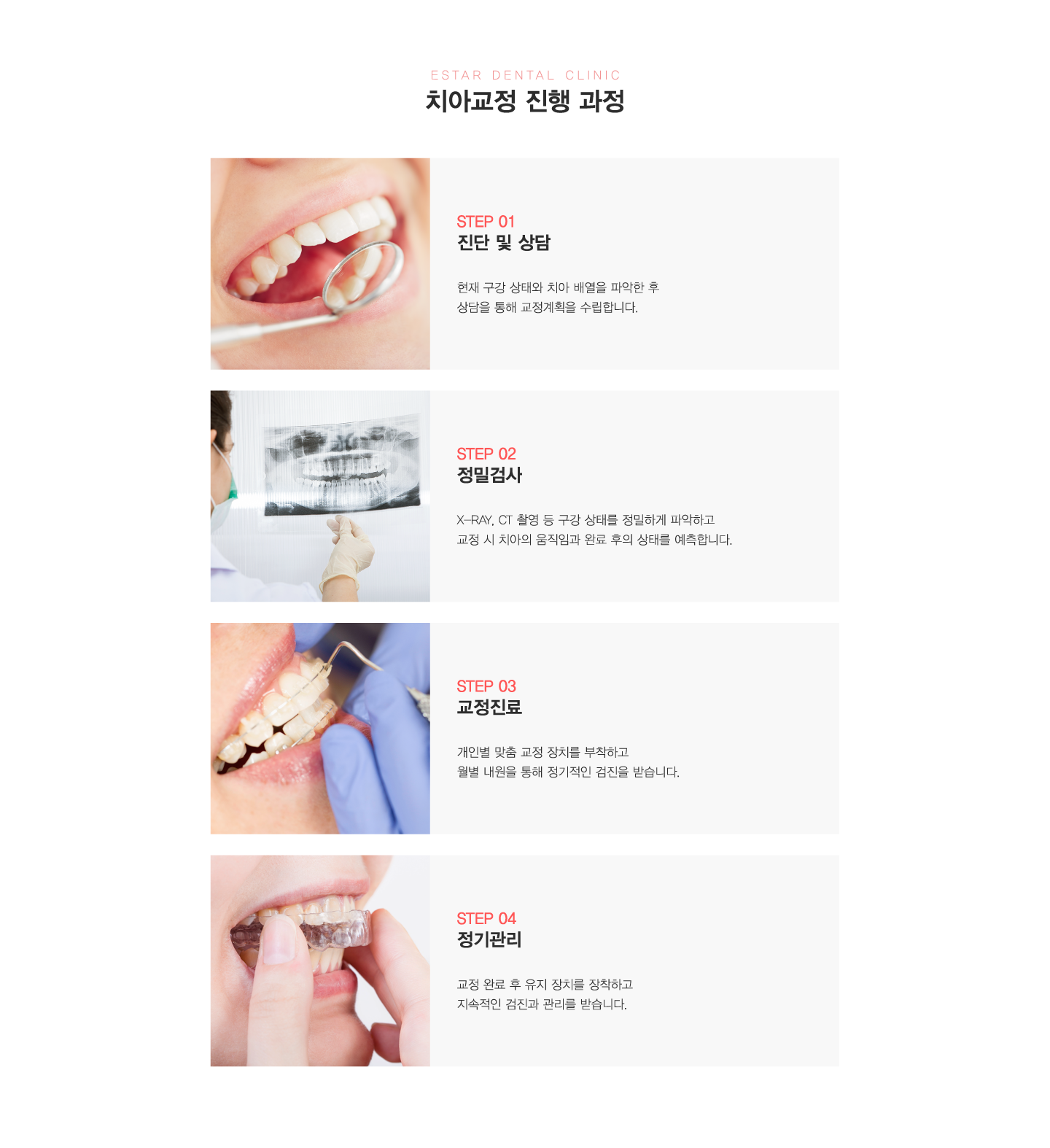 ESTAR DENTAL CLINIC
치아교정 진행 과정

STEP 01
진단 및 상담

현재 구강 상태와 치아 배열을 파악한 후
상담을 통해 교정계획을 수립합니다.

STEP 02
정밀검사

X-RAY, CT 촬영 등 구강 상태를 정밀하게 파악하고
교정 시 치아의 움직임과 완료 후의 상태를 예측합니다.

STEP 03
교정진료

개인별 맞춤 교정 장치를 부착하고
월별 내원을 통해 정기적인 검진을 받습니다.

STEP 04
정기관리

교정 완료 후 유지 장치를 장착하고
지속적인 검진과 관리를 받습니다.